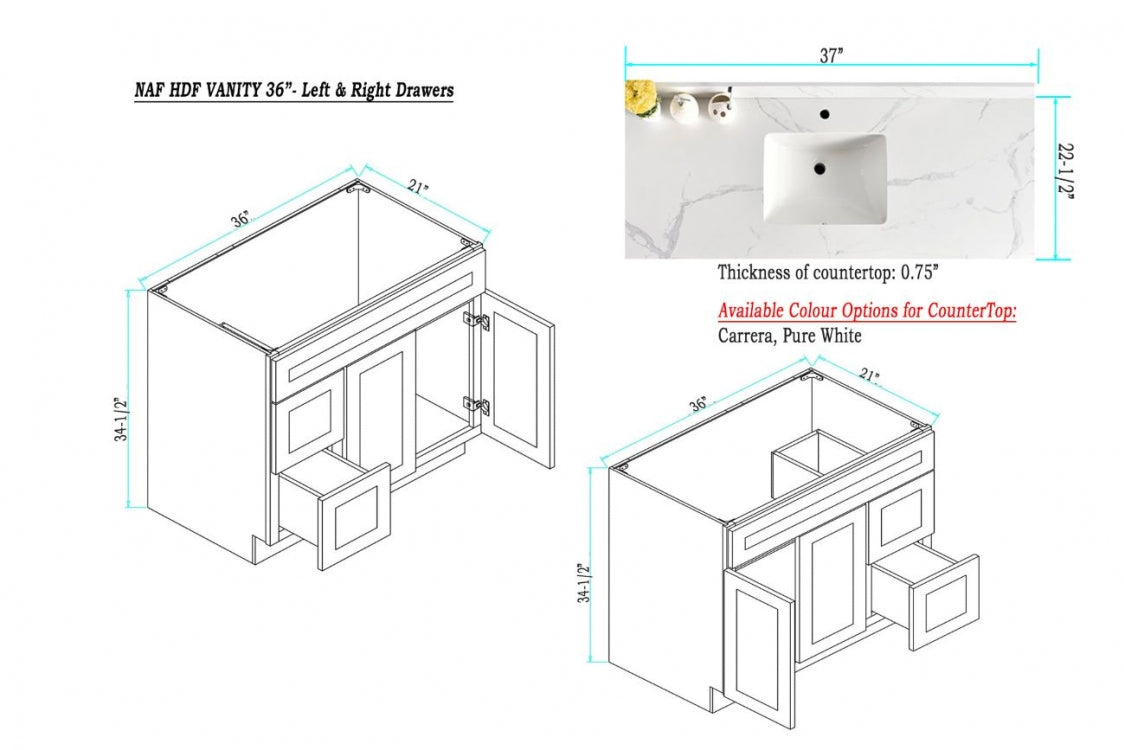 NAF HDF VANITY 36"- Left & Right Drawers

36"

21"

34-1/2"

37"

22-1/2"

Thickness of countertop: 0.75"

Available Colour Options for CounterTop:

Carrera, Pure White

36"

21"

34-1/2"