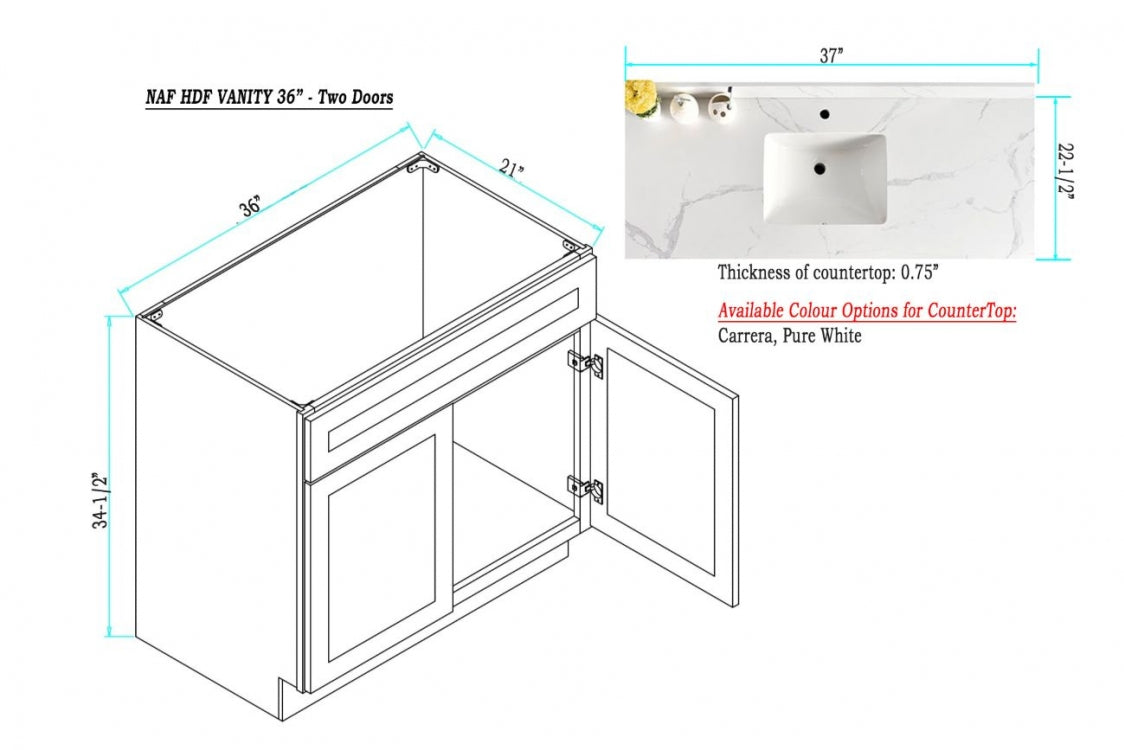 NAF HDF VANITY 36” - Two Doors

36”

21”

34-1/2”

37”

22-1/2”

Thickness of countertop: 0.75”

Available Colour Options for CounterTop:
Carrera, Pure White